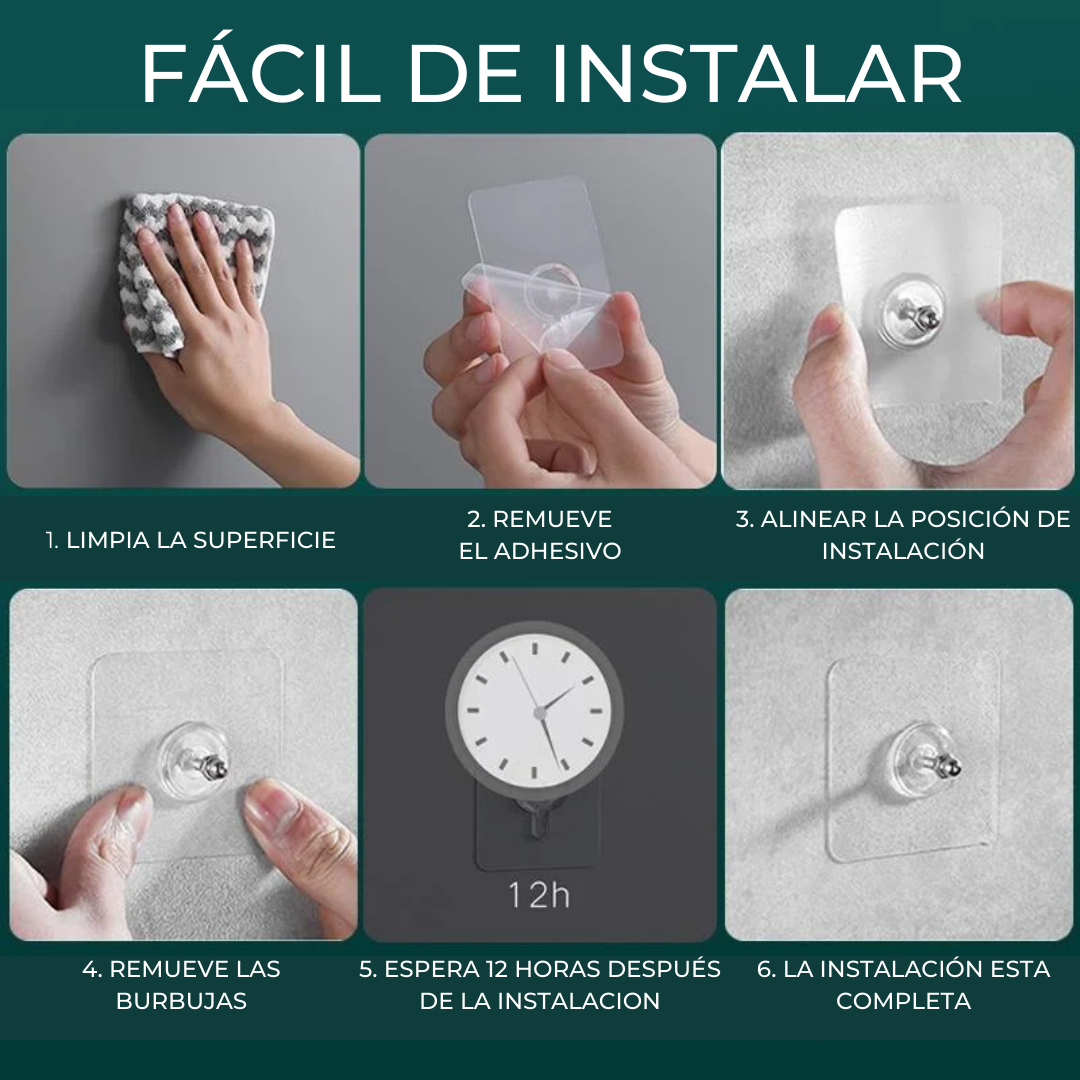 FÁCIL DE INSTALAR

1. LIMPIA LA SUPERFICIE

2. REMUEVE EL ADHESIVO

3. ALINEAR LA POSICIÓN DE INSTALACIÓN

12h

4. REMUEVE LAS BURBUJAS

5. ESPERA 12 HORAS DESPUÉS DE LA INSTALACION

6. LA INSTALACIÓN ESTA COMPLETA