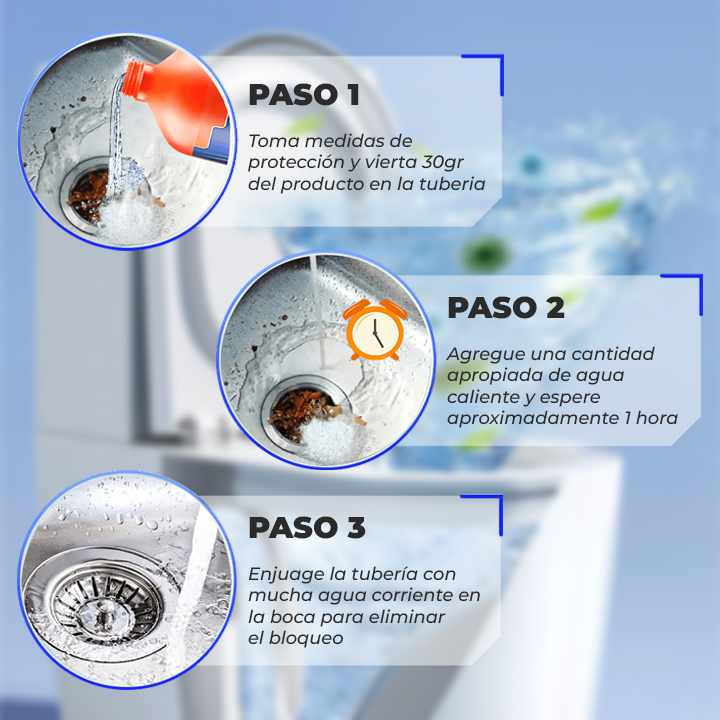 PASO 1

Toma medidas de protección y vierta 30gr del producto en la tuberia

PASO 2

Agregue una cantidad apropiada de agua caliente y espere aproximadamente 1 hora

PASO 3

Enjuage la tubería con mucha agua corriente en la boca para eliminar el bloqueo