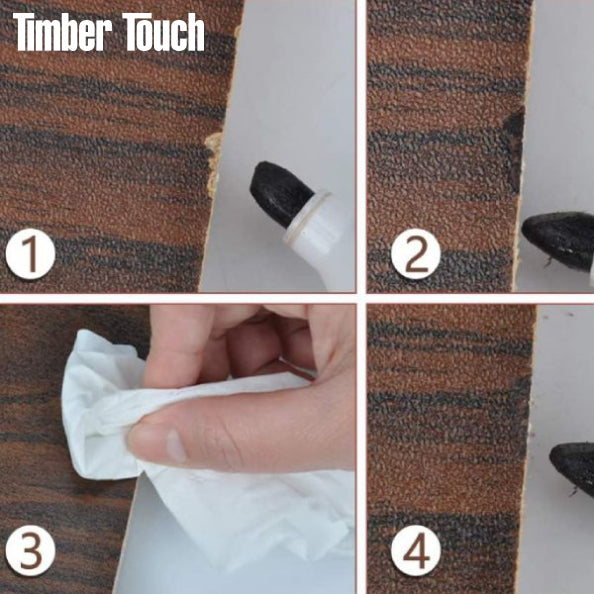 Timber Touch

1

2

3

4