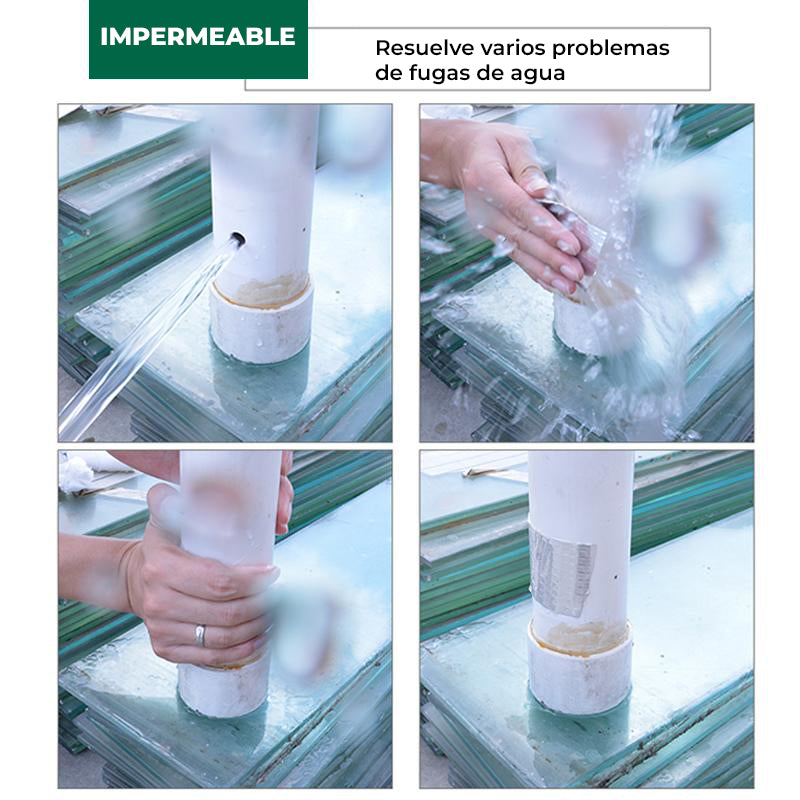 IMPERMEABLE

Resuelve varios problemas de fugas de agua