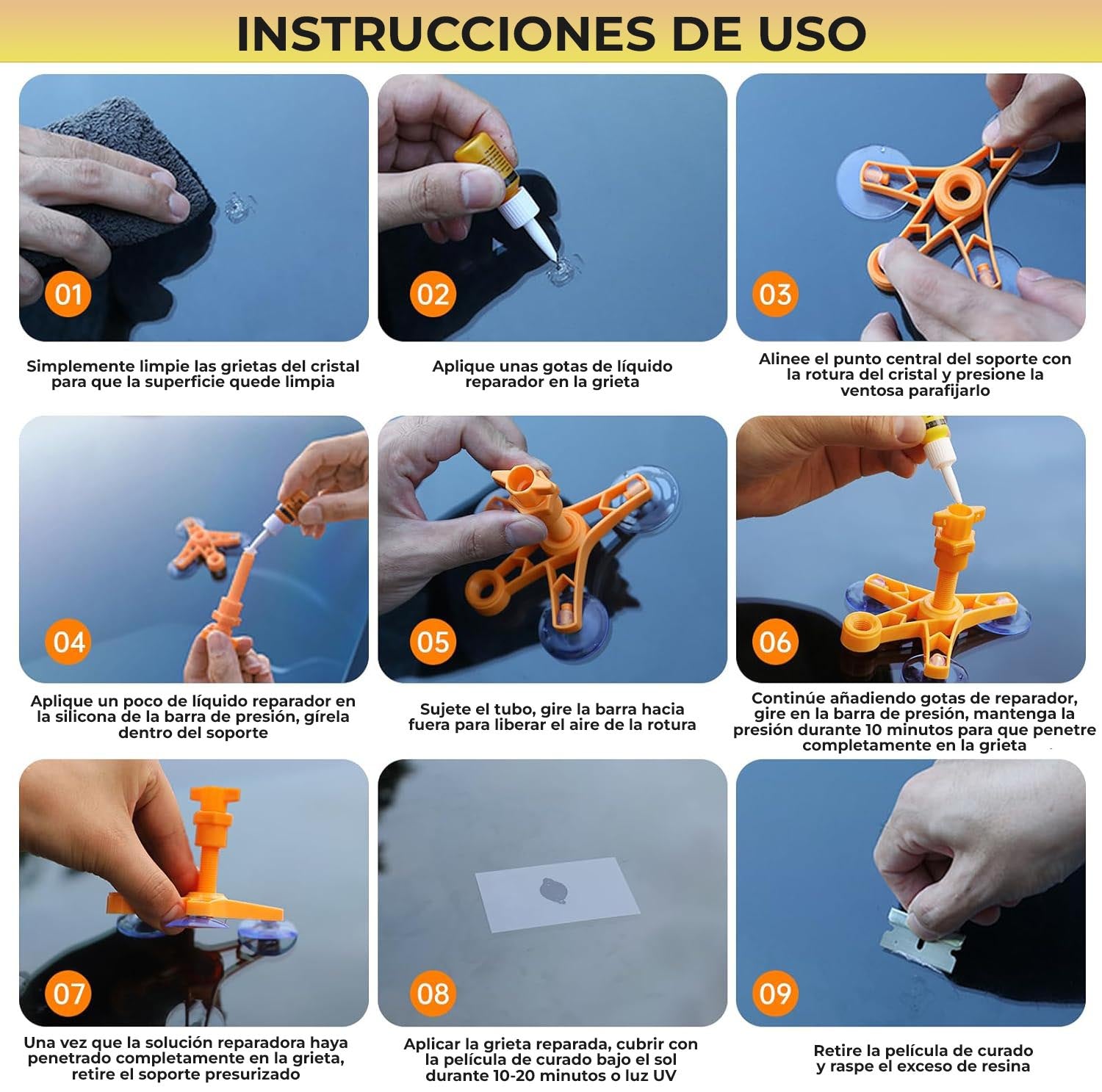 INSTRUCCIONES DE USO

01

Simplemente limpie las grietas del cristal para que la superficie quede limpia

02

Aplique unas gotas de líquido reparador en la grieta

03

Alinee el punto central del soporte con la rotura del cristal y presione la ventosa parafijarlo

04

Aplique un poco de líquido reparador en la silicona de la barra de presión, gírela dentro del soporte

05

Sujete el tubo, gire la barra hacia fuera para liberar el aire de la rotura

06

Continúe añadiendo gotas de reparador, gire en la barra de presión, mantenga la presión durante 10 minutos para que penetre completamente en la grieta

07

Una vez que la solución reparadora haya penetrado completamente en la grieta, retire el soporte presurizado

08

Aplicar la grieta reparada, cubrir con la película de curado bajo el sol durante 10-20 minutos o luz UV

09

Retire la película de curado y raspe el exceso de resina