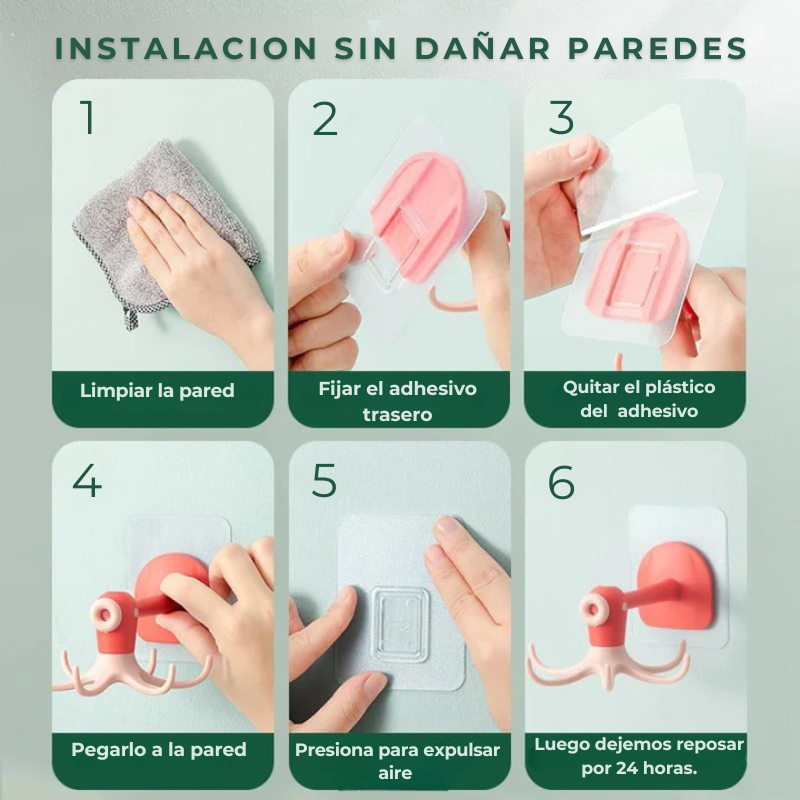 INSTALACION SIN DAÑAR PAREDES

1

Limpiar la pared

2

Fijar el adhesivo trasero

3

Quitar el plástico del adhesivo

4

Pegarlo a la pared

5

Presiona para expulsar aire

6

Luego dejemos reposar por 24 horas.