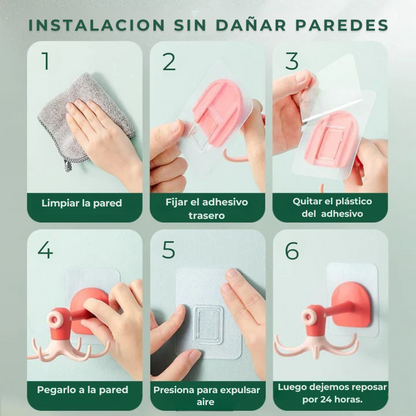 INSTALACION SIN DAÑAR PAREDES

1

Limpiar la pared

2

Fijar el adhesivo trasero

3

Quitar el plástico del adhesivo

4

Pegarlo a la pared

5

Presiona para expulsar aire

6

Luego dejemos reposar por 24 horas.