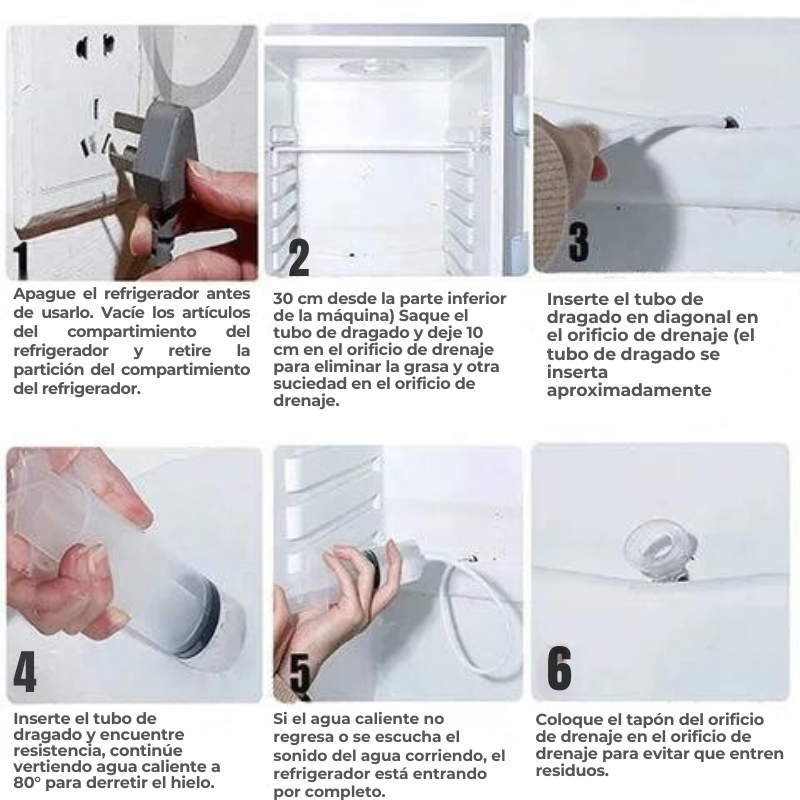 1

Apague el refrigerador antes de usarlo. Vacíe los artículos del compartimiento del refrigerador y retire la partición del compartimiento del refrigerador.

2

30 cm desde la parte inferior de la máquina) Saque el tubo de dragado y deje 10 cm en el orificio de drenaje para eliminar la grasa y otra suciedad en el orificio de drenaje.

3

Inserte el tubo de dragado en diagonal en el orificio de drenaje (el tubo de dragado se inserta aproximadamente

4

Inserte el tubo de dragado y encuentre resistencia, continúe vertiendo agua caliente a 80° para derretir el hielo.

5

Si el agua caliente no regresa o se escucha el sonido del agua corriendo, el refrigerador está entrando por completo.

6

Coloque el tapón del orificio de drenaje en el orificio de drenaje para evitar que entren residuos.