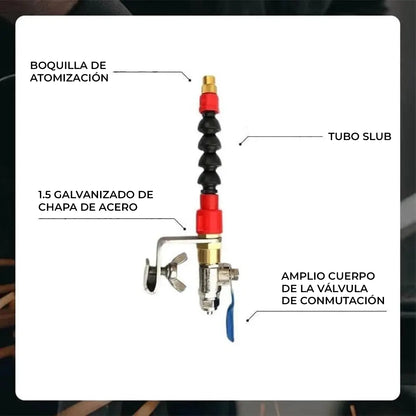 BOQUILLA DE ATOMIZACIÓN

TUBO SLUB

1.5 GALVANIZADO DE CHAPA DE ACERO

AMPLIO CUERPO DE LA VÁLVULA DE CONMUTACIÓN