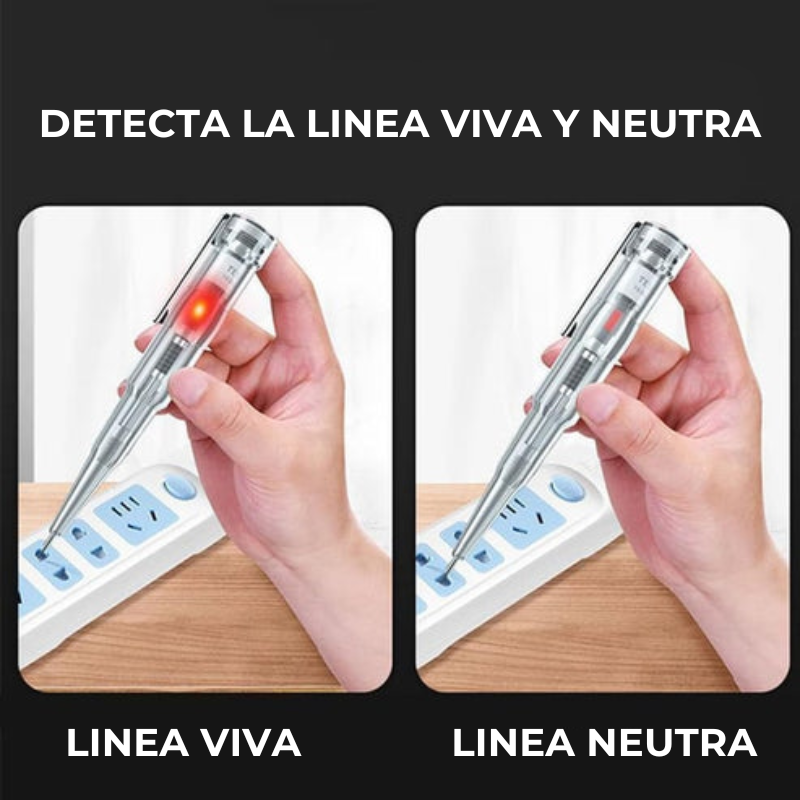 DETECTA LA LINEA VIVA Y NEUTRA

LINEA VIVA

LINEA NEUTRA