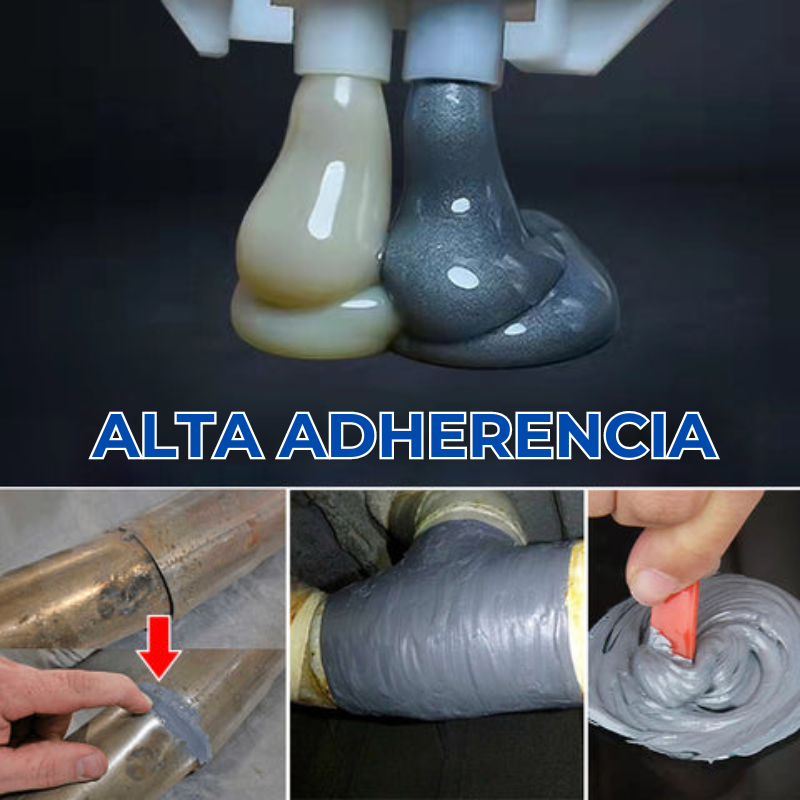 ALTA ADHERENCIA