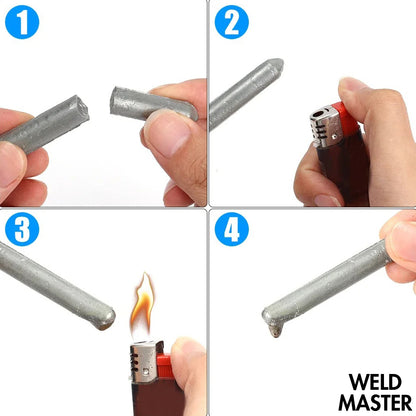 1

2

3

4

WELD
MASTER