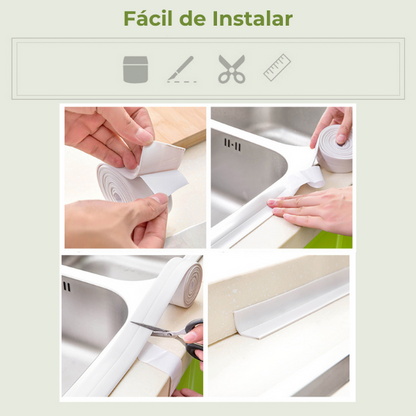 Fácil de Instalar